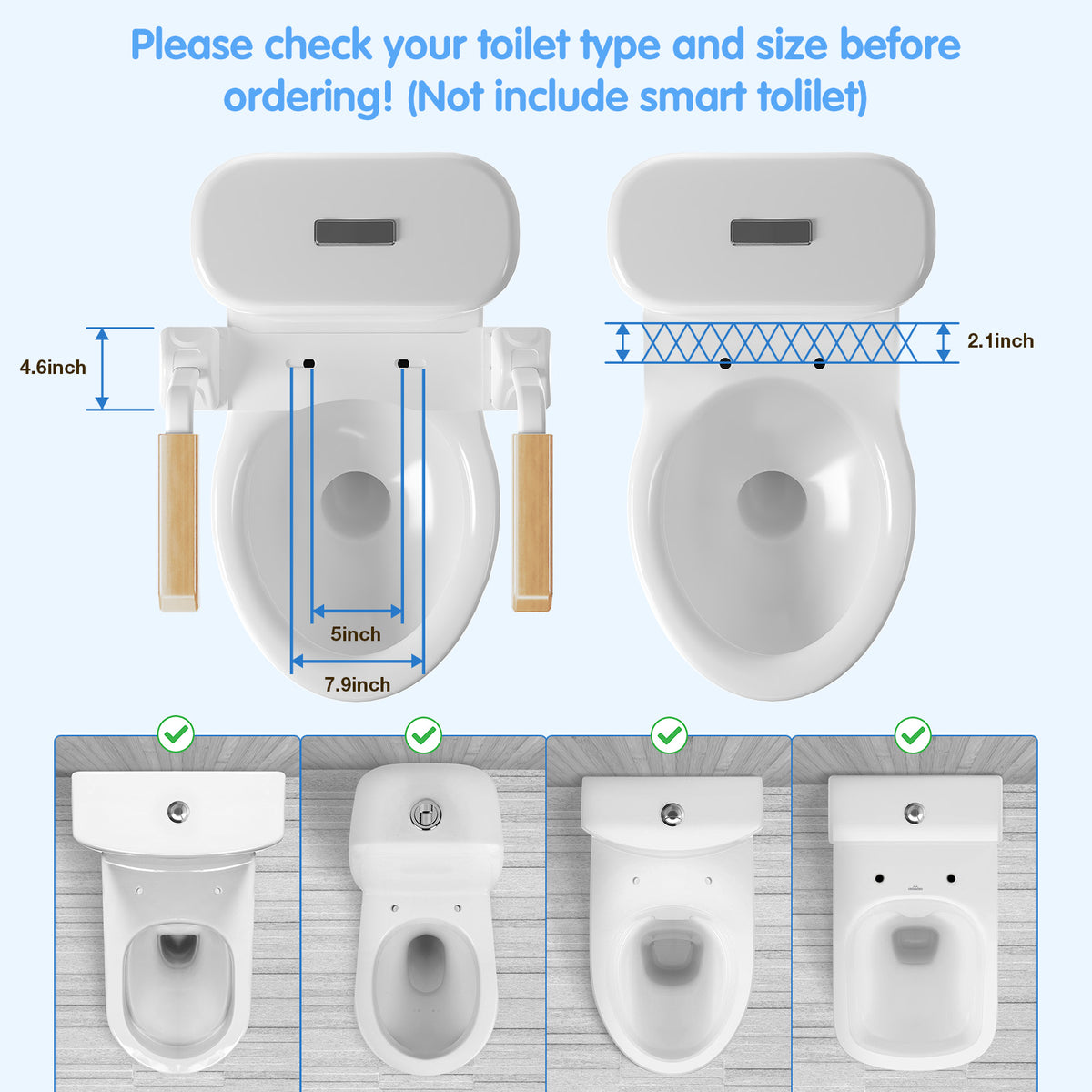 Please check your toilet type and size before ordering! (Not include smart tolilet)

4.6inch

5inch

7.9inch

2.1inch