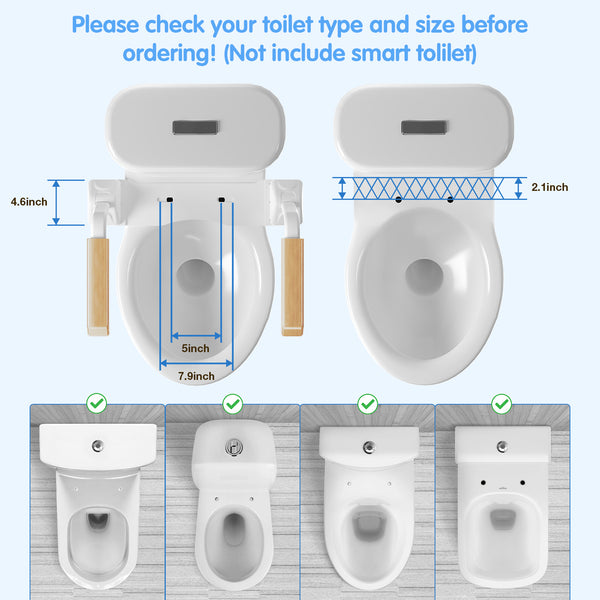 Please check your toilet type and size before ordering! (Not include smart tolilet)

4.6inch

5inch

7.9inch

2.1inch