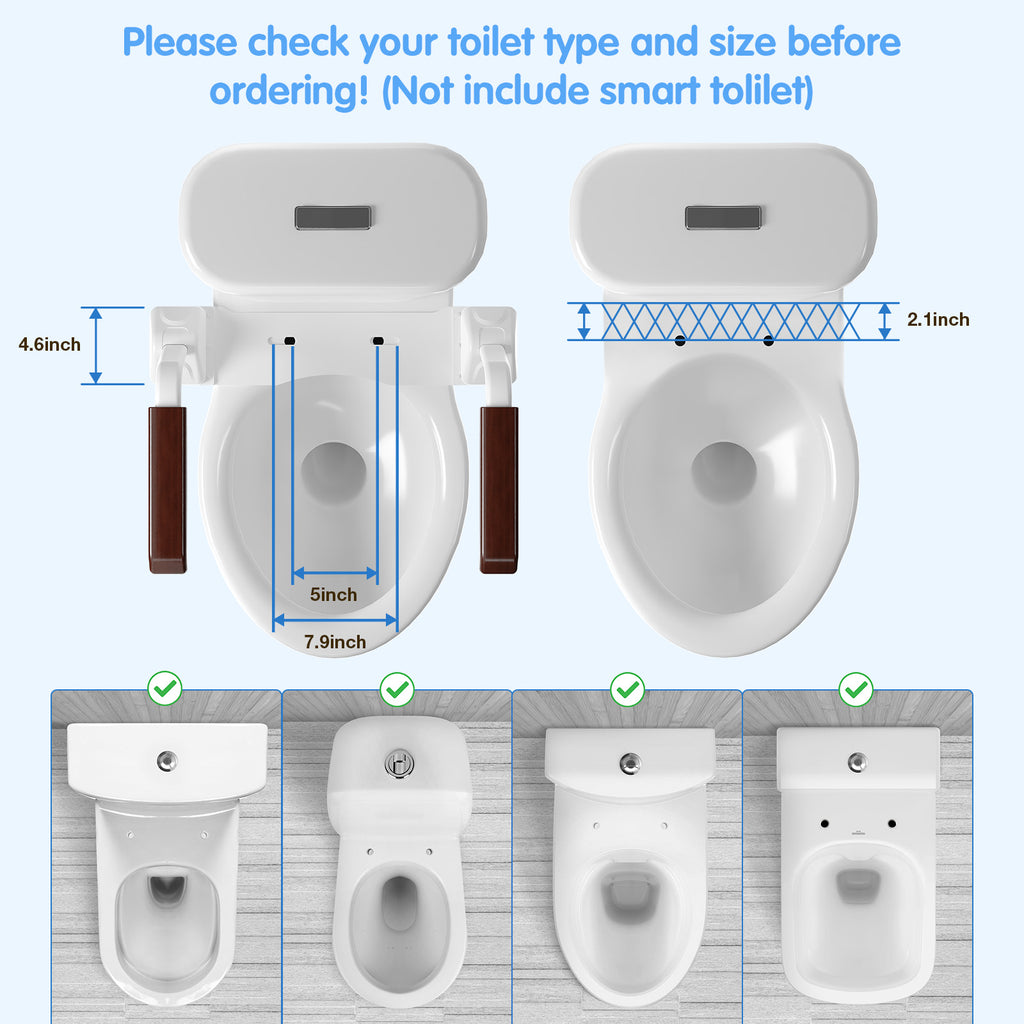 Please check your toilet type and size before ordering! (Not include smart tolilet)

4.6inch

5inch

7.9inch

2.1inch