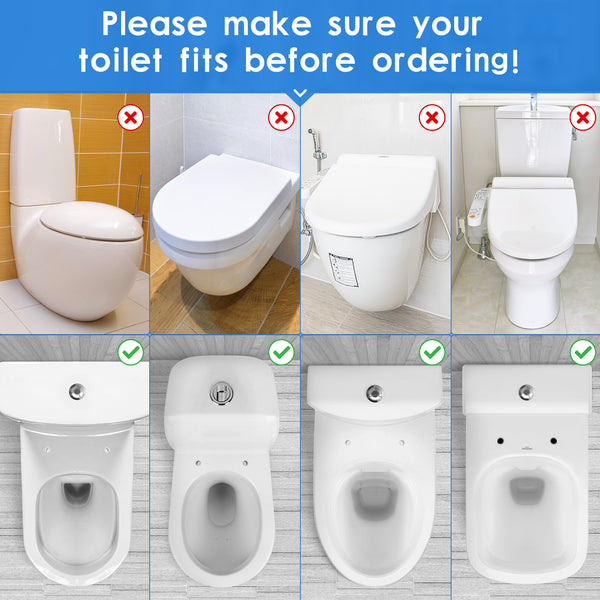 Please make sure your toilet fits before ordering!