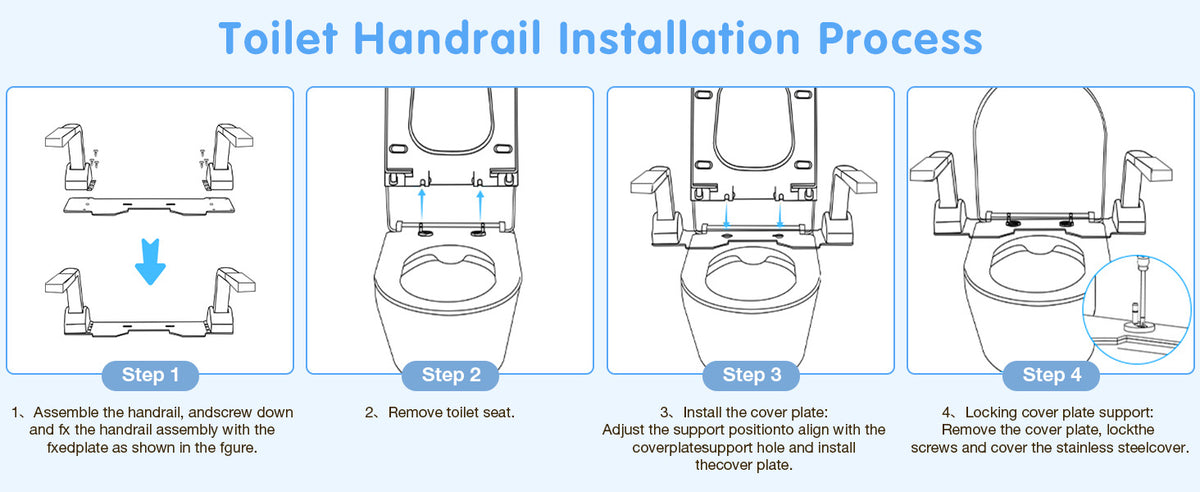 Toilet Handrail Installation Process

Step 1

1、Assemble the handrail, andscrew down and fx the handrail assembly with the fxedplate as shown in the fgure.

Step 2

2、Remove toilet seat.

Step 3

3、Install the cover plate: Adjust the support positionto align with the coverplatesupport hole and install thecover plate.

Step 4

4、Locking cover plate support: Remove the cover plate, lockthe screws and cover the stainless steelcover.