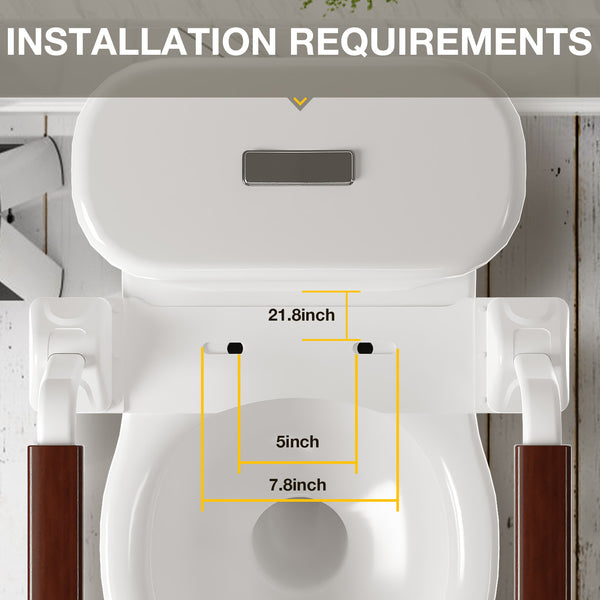 INSTALLATION REQUIREMENTS

21.8inch

5inch

7.8inch