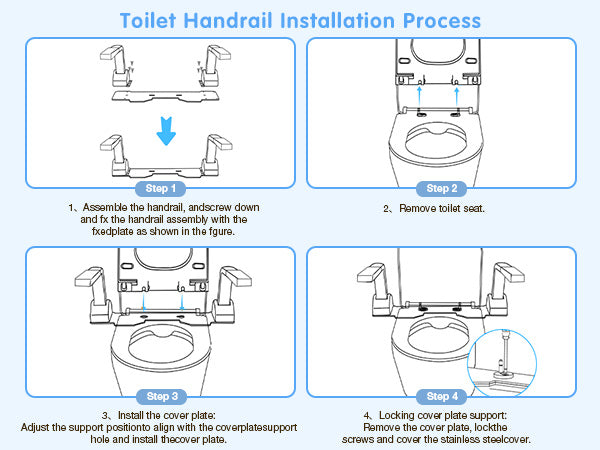 Toilet Handrail Installation Process

Step 1

1、Assemble the handrail, andscrew down and fx the handrail assembly with the fxedplate as shown in the fgure.

Step 2

2、Remove toilet seat.

Step 3

3、Install the cover plate:
Adjust the support positionto align with the coverplatesupport hole and install thecover plate.

Step 4

4、Locking cover plate support:
Remove the cover plate, lockthe screws and cover the stainless steelcover.